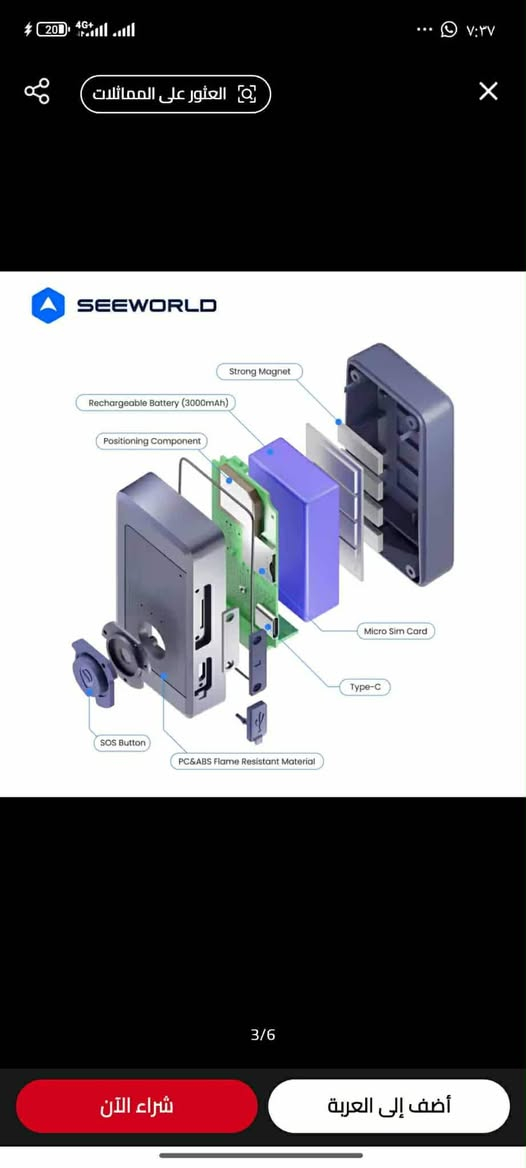 20 4G+ ... ٧:٣٧

العثور على المماثلات

SEEWORLD

Strong Magnet

Rechargeable Battery (3000mAh)

Positioning Component

Micro Sim Card

Type-C

SOS Button

PC&ABS Flame Resistant Material

3/6

شراء الآن

أضف إلى العربة