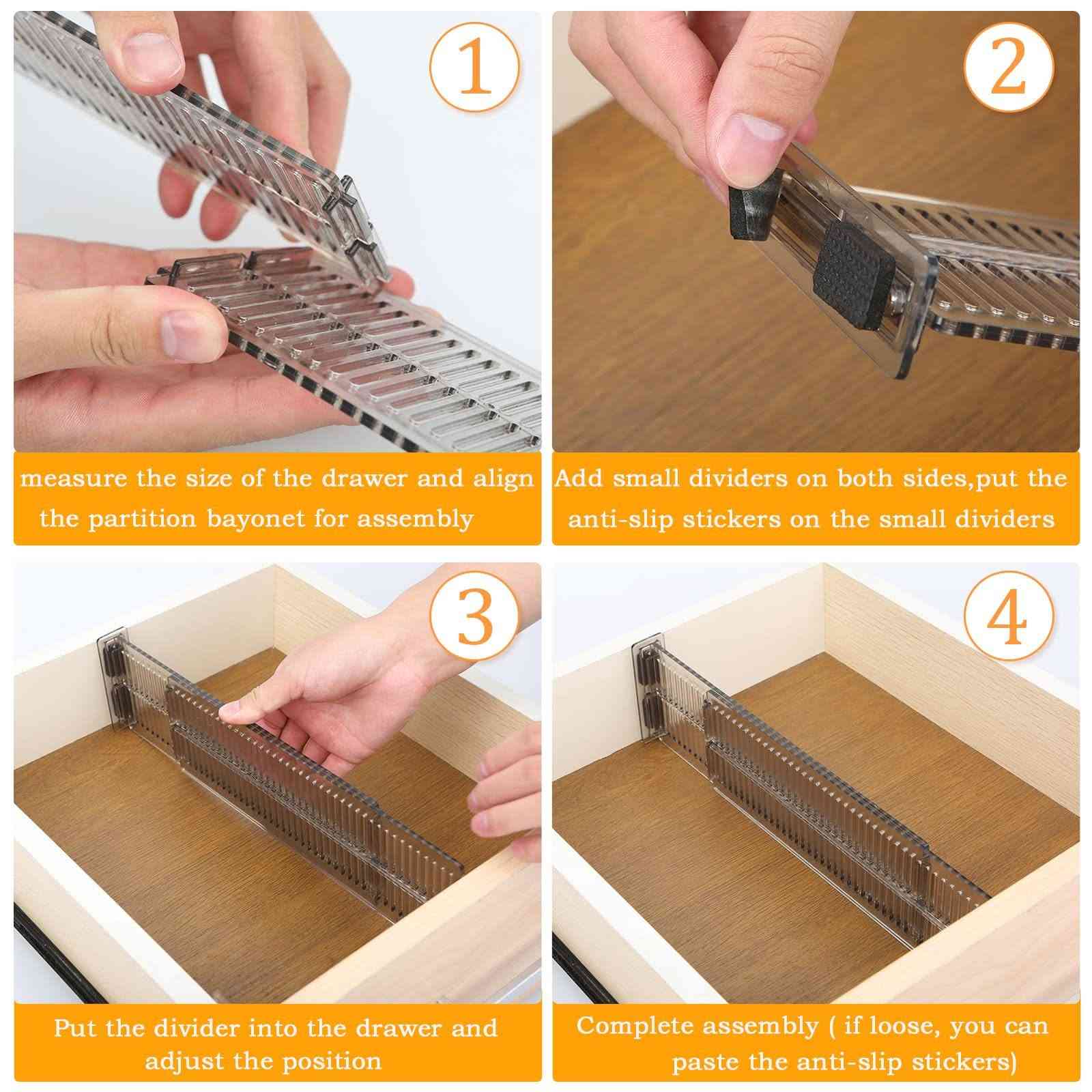 1

measure the size of the drawer and align the partition bayonet for assembly

2

Add small dividers on both sides,put the anti-slip stickers on the small dividers

3

Put the divider into the drawer and adjust the position

4

Complete assembly ( if loose, you can paste the anti-slip stickers)