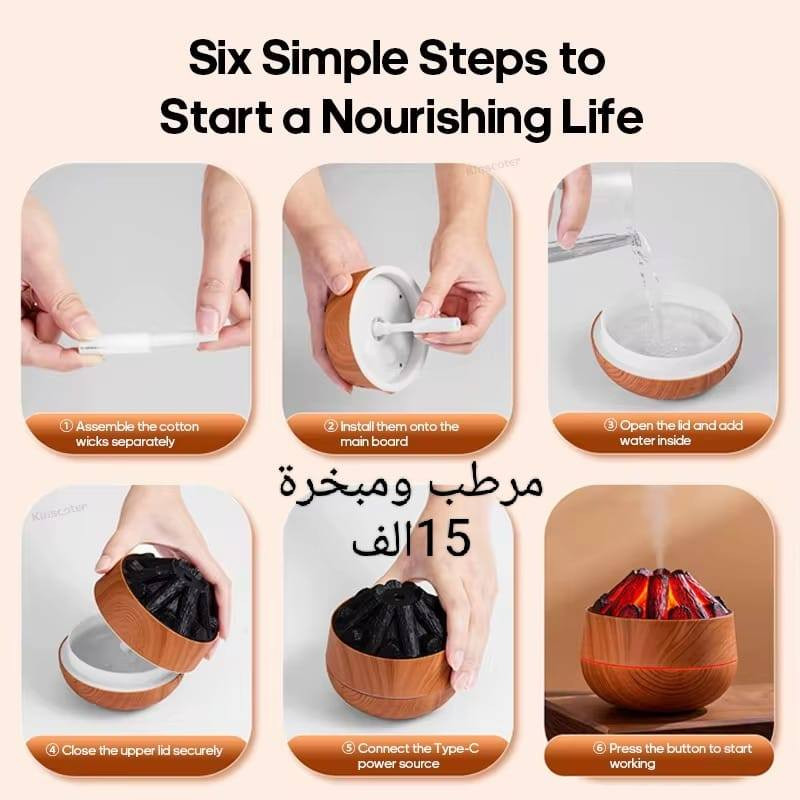 Six Simple Steps to Start a Nourishing Life

Kinscoter

① Assemble the cotton wicks separately

② Install them onto the main board

③ Open the lid and add water inside

مرطب ومبخرة
15الف

Kinscoter

④ Close the upper lid securely

⑤ Connect the Type-C power source

⑥ Press the button to start working