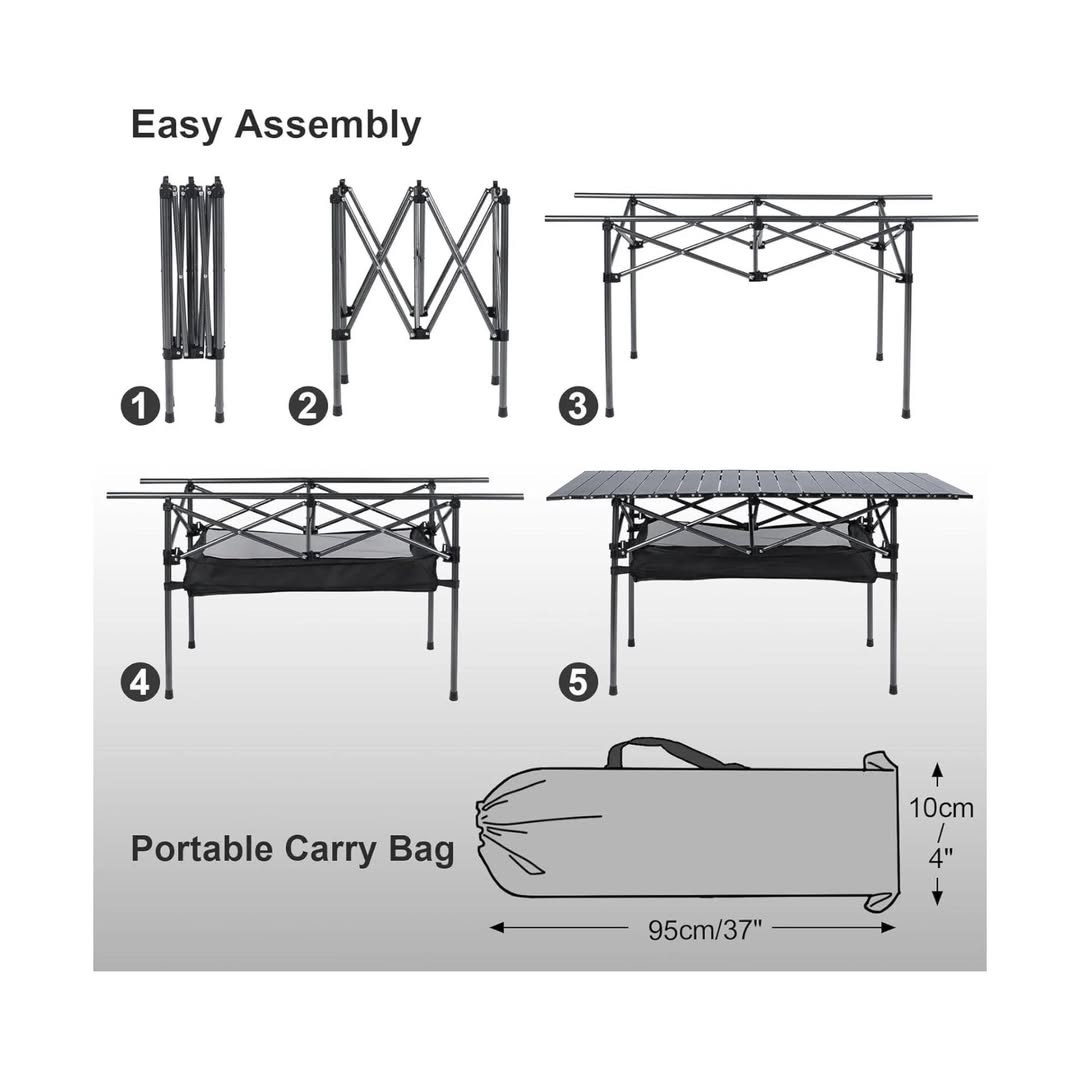 Easy Assembly

1

2

3

4

5

Portable Carry Bag

10cm / 4"

95cm/37"