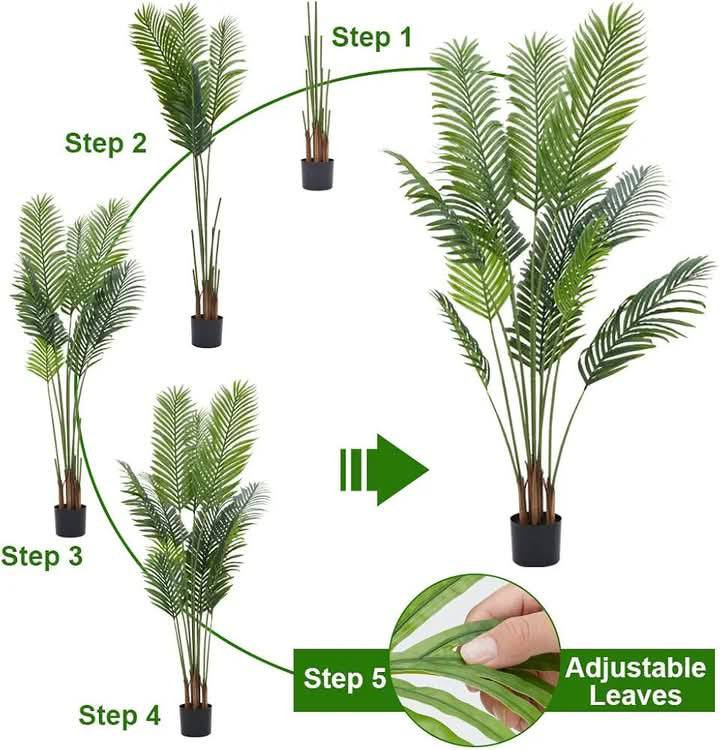 Step 1

Step 2

Step 3

Step 4

Step 5

Adjustable Leaves