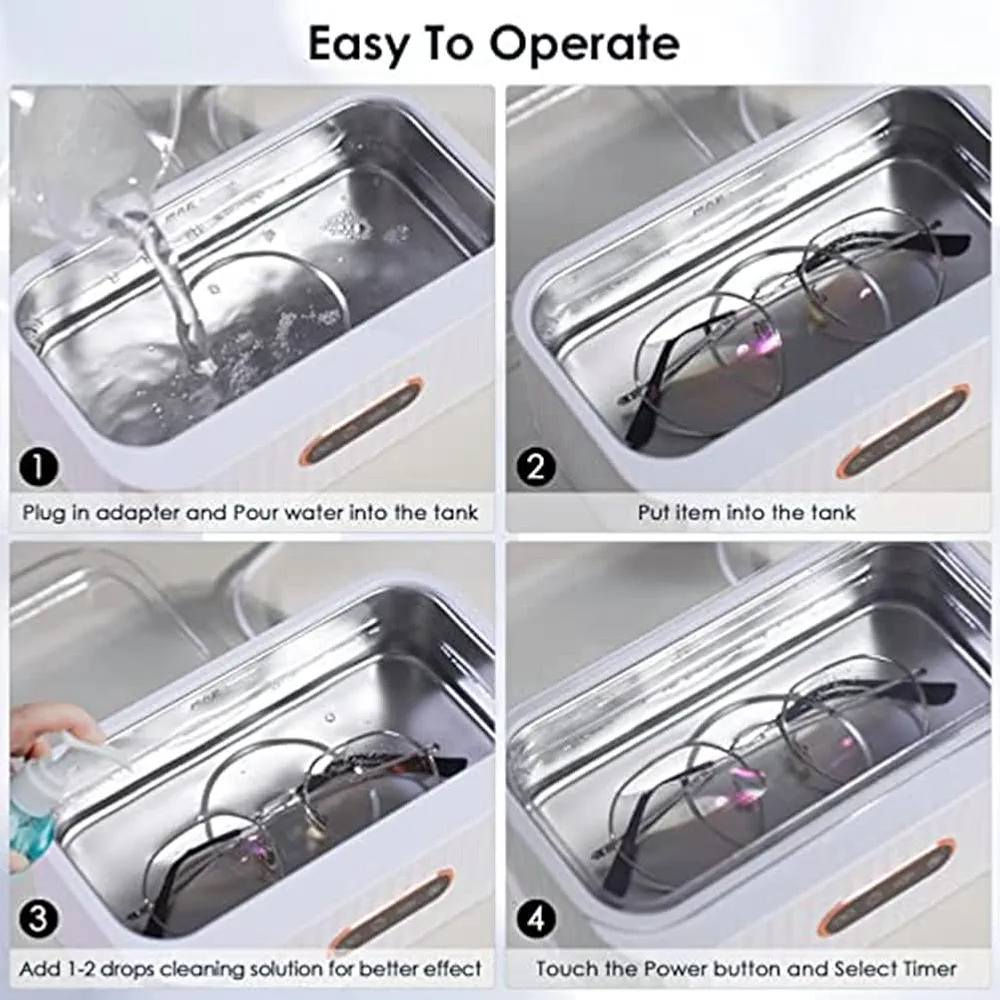 Easy To Operate

1
Plug in adapter and Pour water into the tank

2
Put item into the tank

3
Add 1-2 drops cleaning solution for better effect

4
Touch the Power button and Select Timer