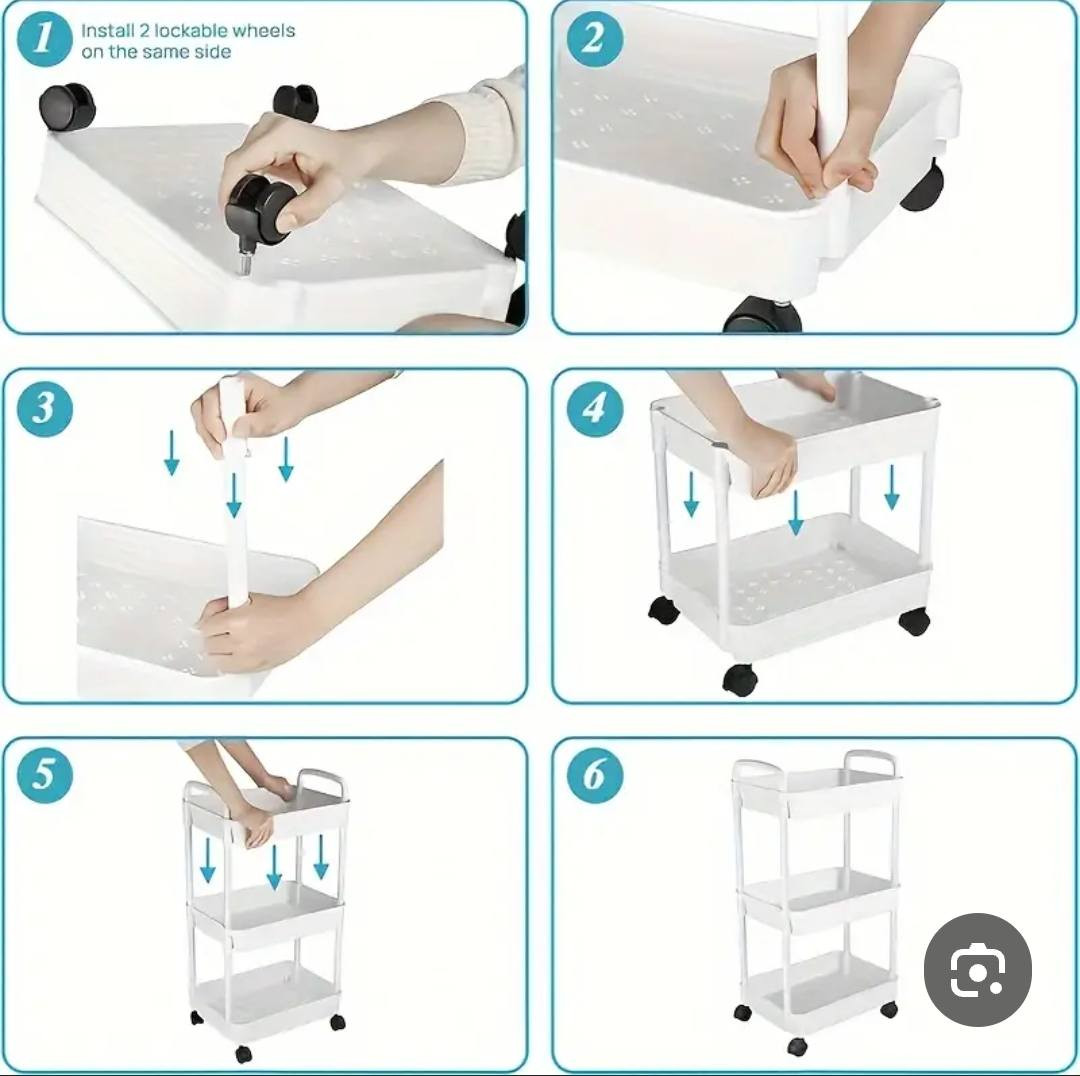 1 Install 2 lockable wheels on the same side

2

3

4

5

6