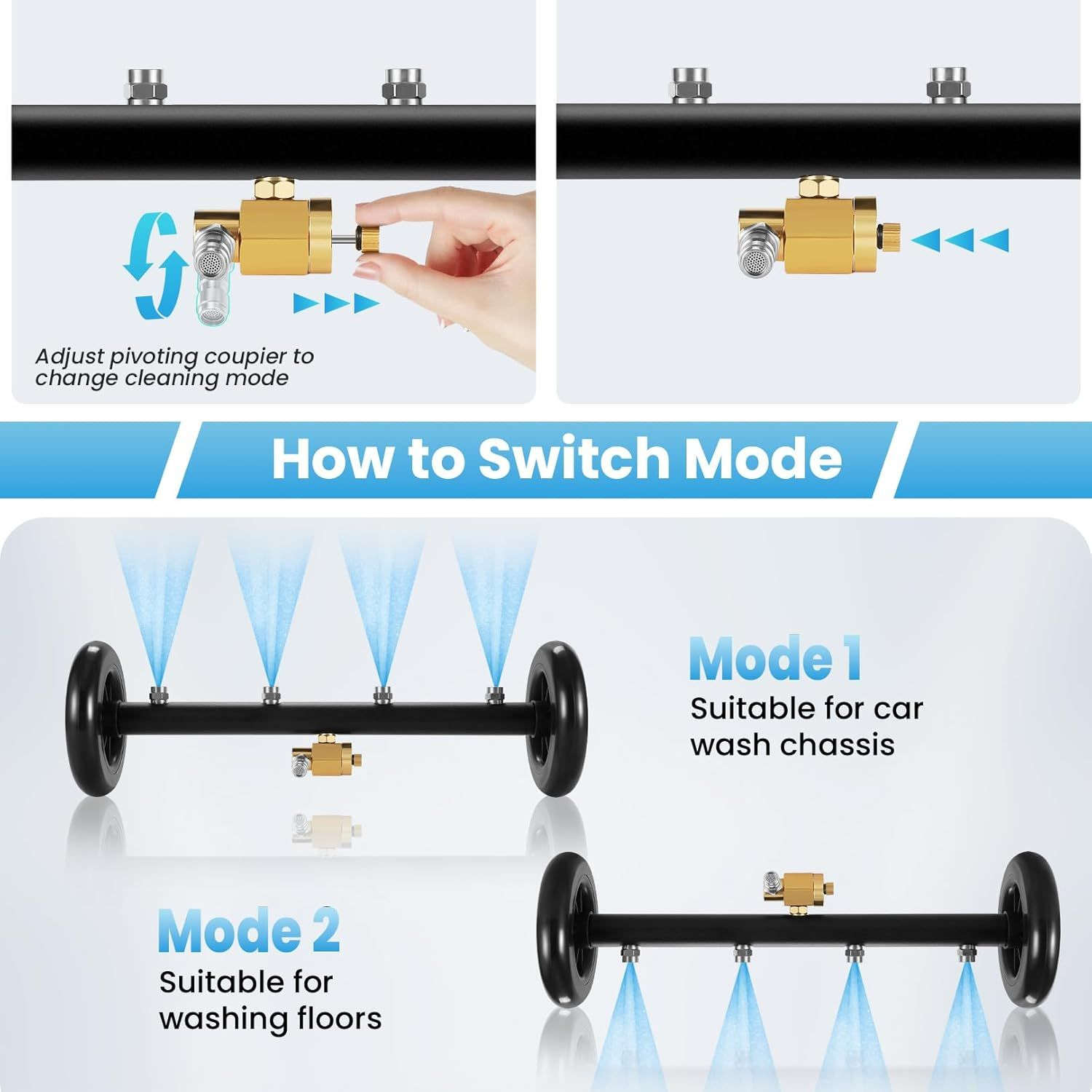 Adjust pivoting coupier to change cleaning mode

How to Switch Mode

Mode 1
Suitable for car wash chassis

Mode 2
Suitable for washing floors