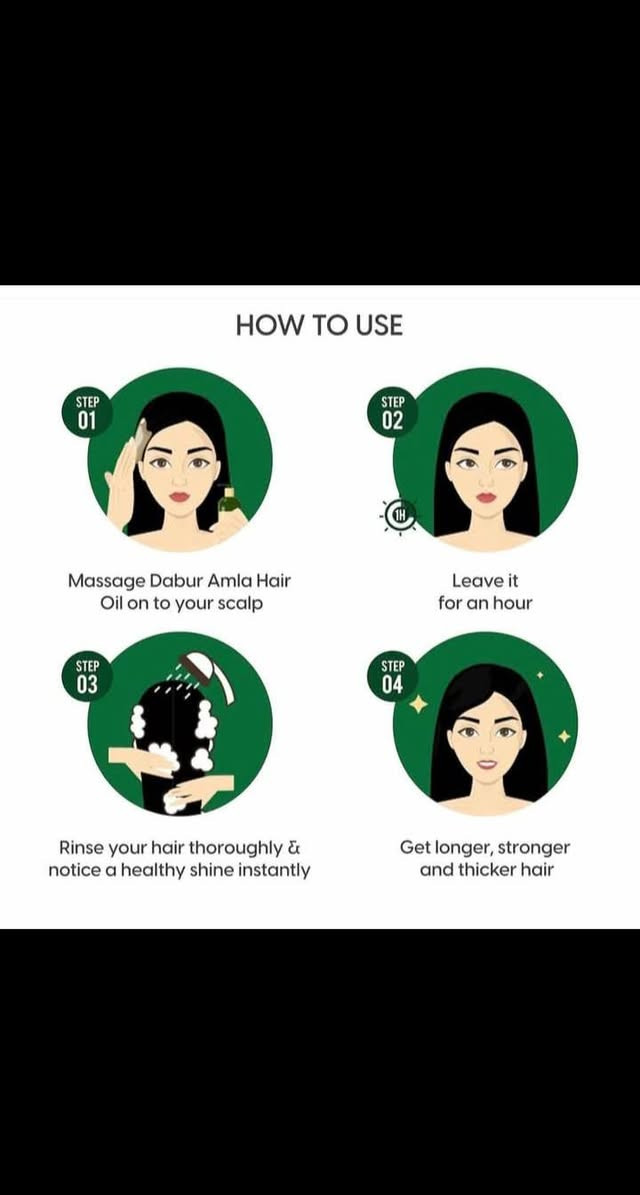 HOW TO USE

STEP 01

Massage Dabur Amla Hair Oil on to your scalp

STEP 02

1H

Leave it for an hour

STEP 03

Rinse your hair thoroughly & notice a healthy shine instantly

STEP 04

Get longer, stronger and thicker hair