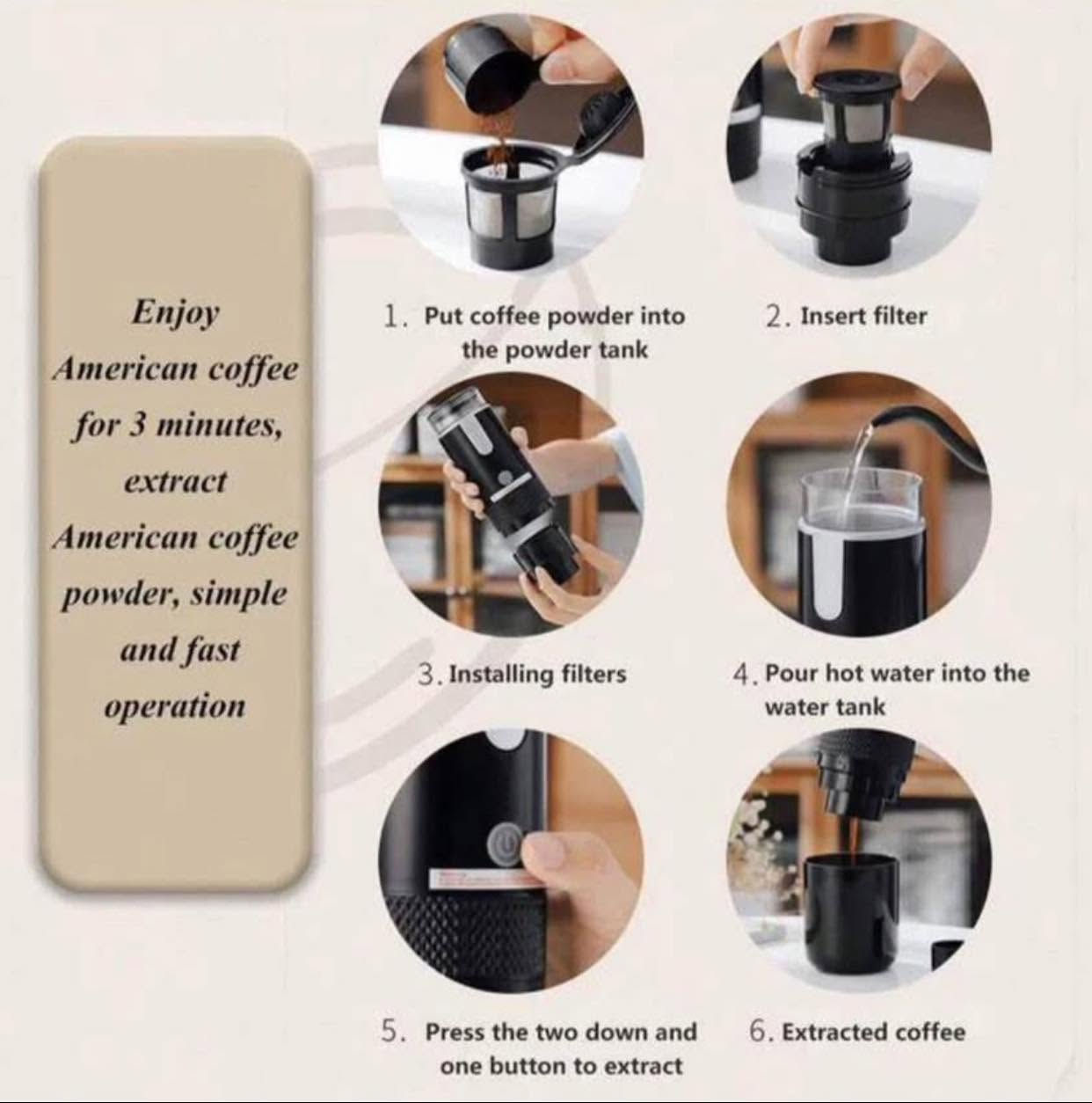 Enjoy American coffee for 3 minutes, extract American coffee powder, simple and fast operation

1. Put coffee powder into the powder tank

2. Insert filter

3. Installing filters

4. Pour hot water into the water tank

5. Press the two down and one button to extract

6. Extracted coffee