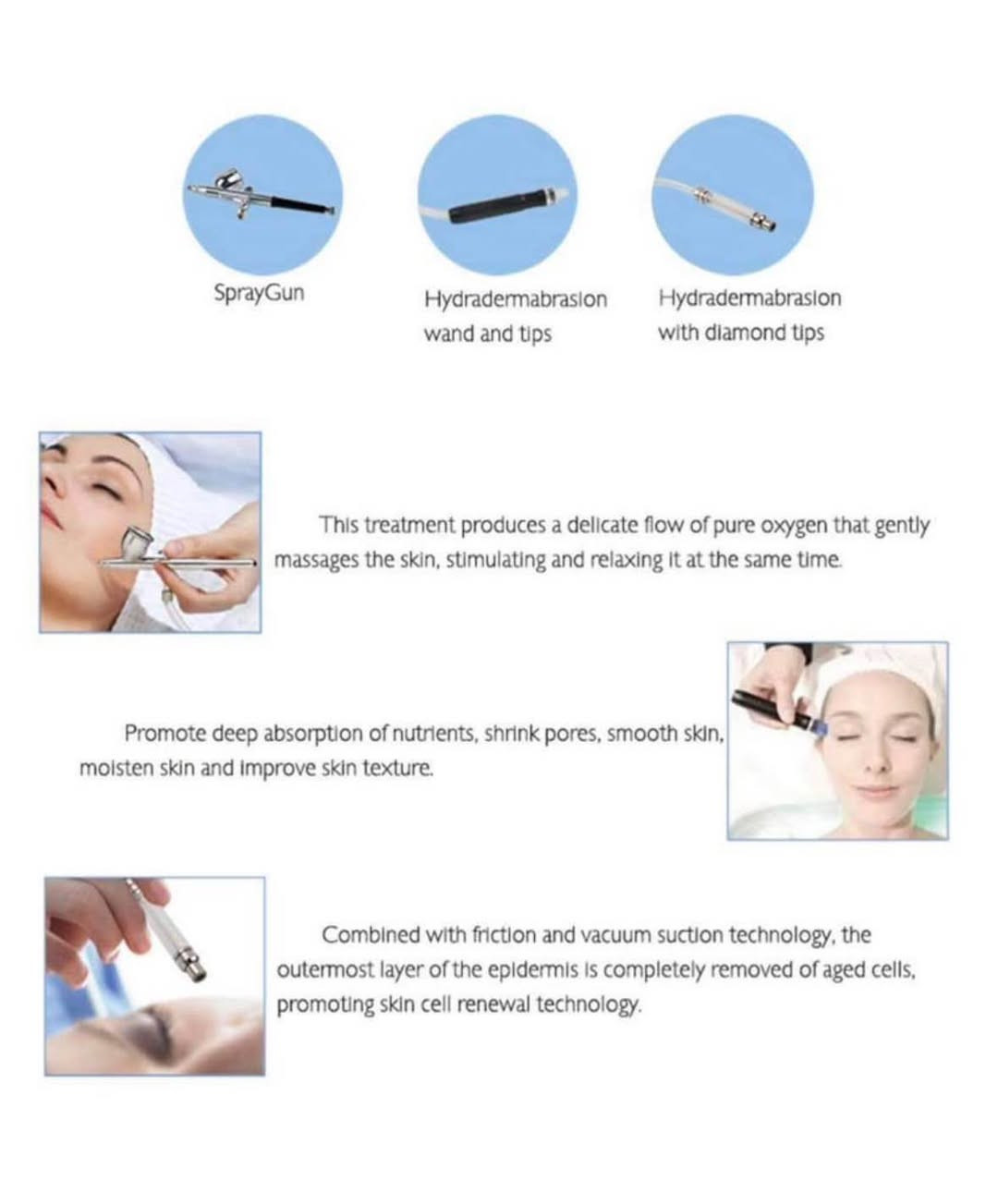 SprayGun

Hydradermabrasion wand and tips

Hydradermabrasion with diamond tips

This treatment produces a delicate flow of pure oxygen that gently massages the skin, stimulating and relaxing it at the same time.

Promote deep absorption of nutrients, shrink pores, smooth skin, moisten skin and improve skin texture.

Combined with friction and vacuum suction technology, the outermost layer of the epidermis is completely removed of aged cells, promoting skin cell renewal technology.