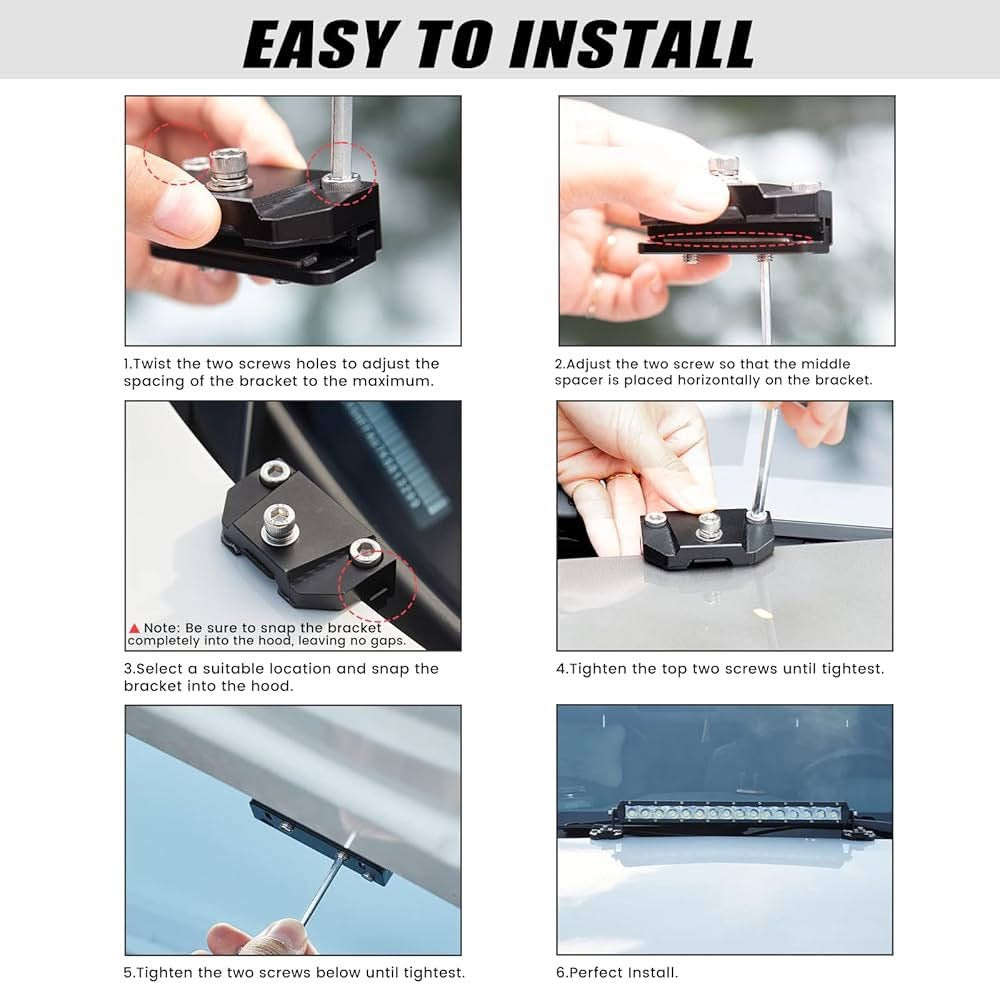 EASY TO INSTALL

1.Twist the two screws holes to adjust the spacing of the bracket to the maximum.

2.Adjust the two screw so that the middle spacer is placed horizontally on the bracket.

▲ Note: Be sure to snap the bracket completely into the hood, leaving no gaps.

3.Select a suitable location and snap the bracket into the hood.

4.Tighten the top two screws until tightest.

5.Tighten the two screws below until tightest.

6.Perfect Install.