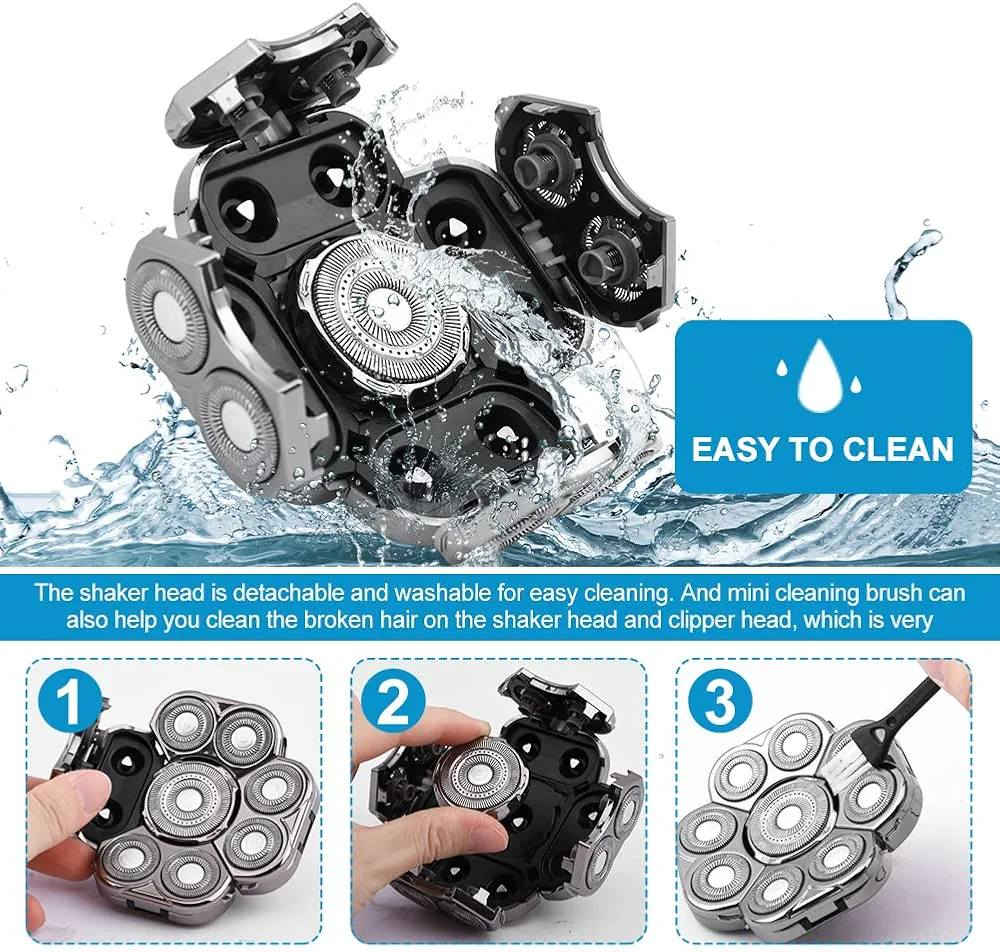 EASY TO CLEAN

The shaker head is detachable and washable for easy cleaning. And mini cleaning brush can also help you clean the broken hair on the shaker head and clipper head, which is very

1

2

3