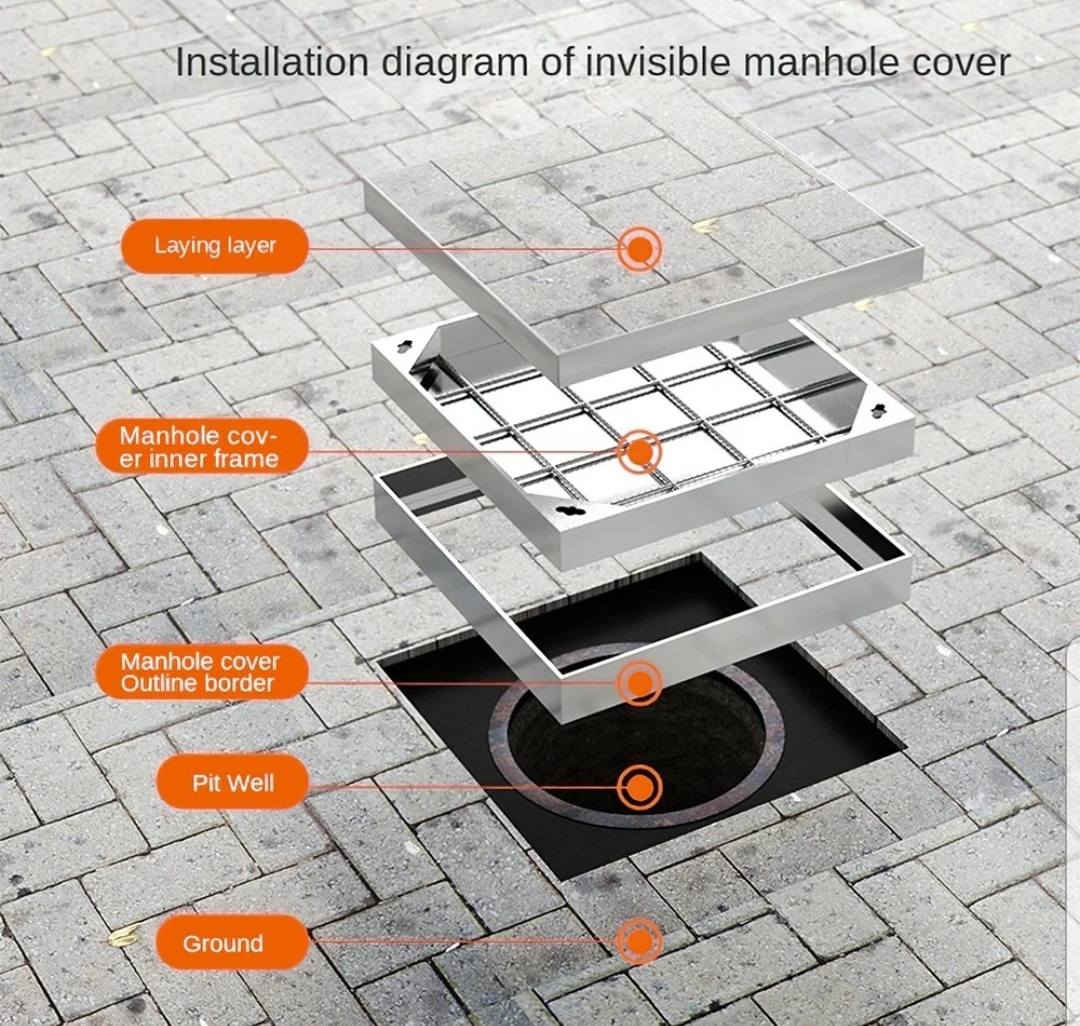 Installation diagram of invisible manhole cover

Laying layer

Manhole cover inner frame

Manhole cover Outline border

Pit Well

Ground