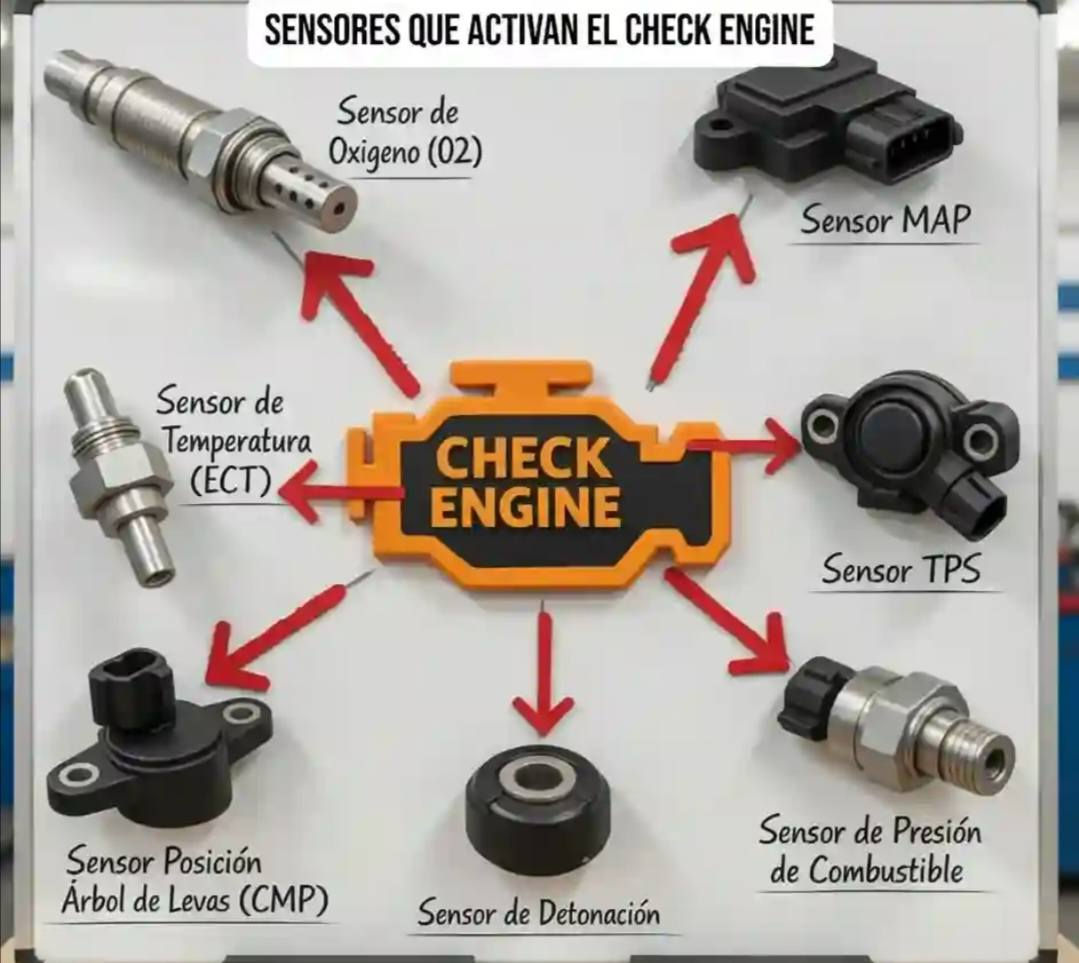 SENSORES QUE ACTIVAN EL CHECK ENGINE

Sensor de Oxigeno (02)

Sensor MAP

Sensor de Temperatura (ECT)

CHECK ENGINE

Sensor TPS

Sensor Posición Árbol de Levas (CMP)

Sensor de Detonación

Sensor de Presión de Combustible