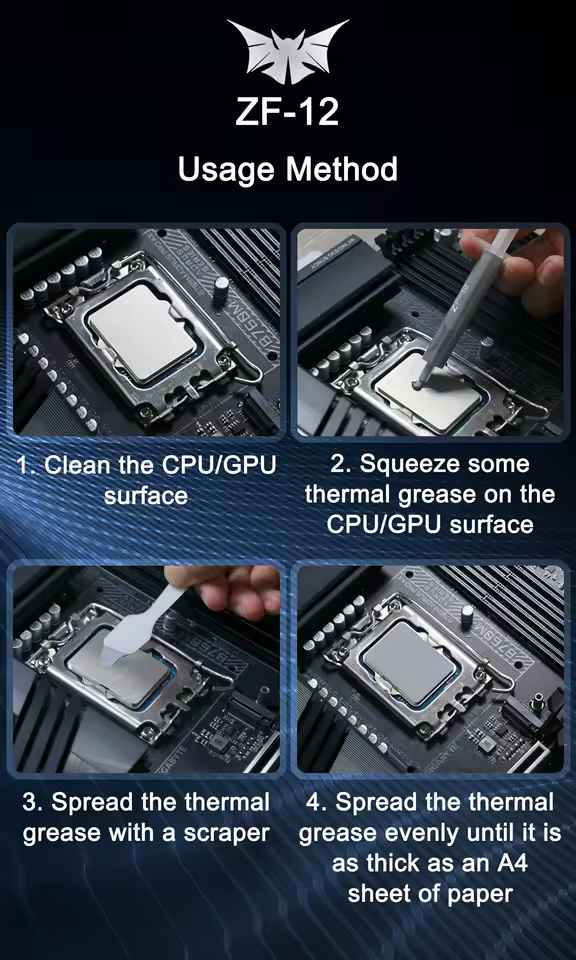 ZF-12

Usage Method

1. Clean the CPU/GPU surface

2. Squeeze some thermal grease on the CPU/GPU surface

3. Spread the thermal grease with a scraper

4. Spread the thermal grease evenly until it is as thick as an A4 sheet of paper