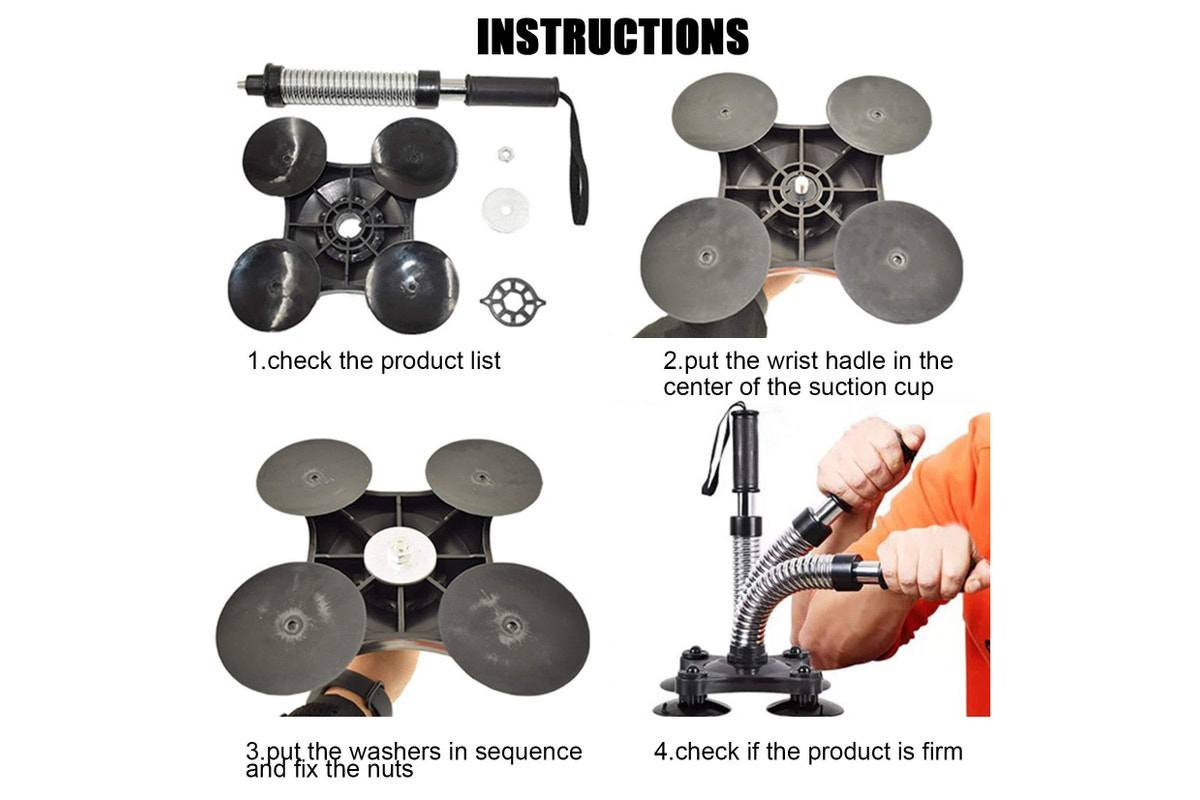 INSTRUCTIONS

1.check the product list

2.put the wrist hadle in the center of the suction cup

3.put the washers in sequence and fix the nuts

4.check if the product is firm