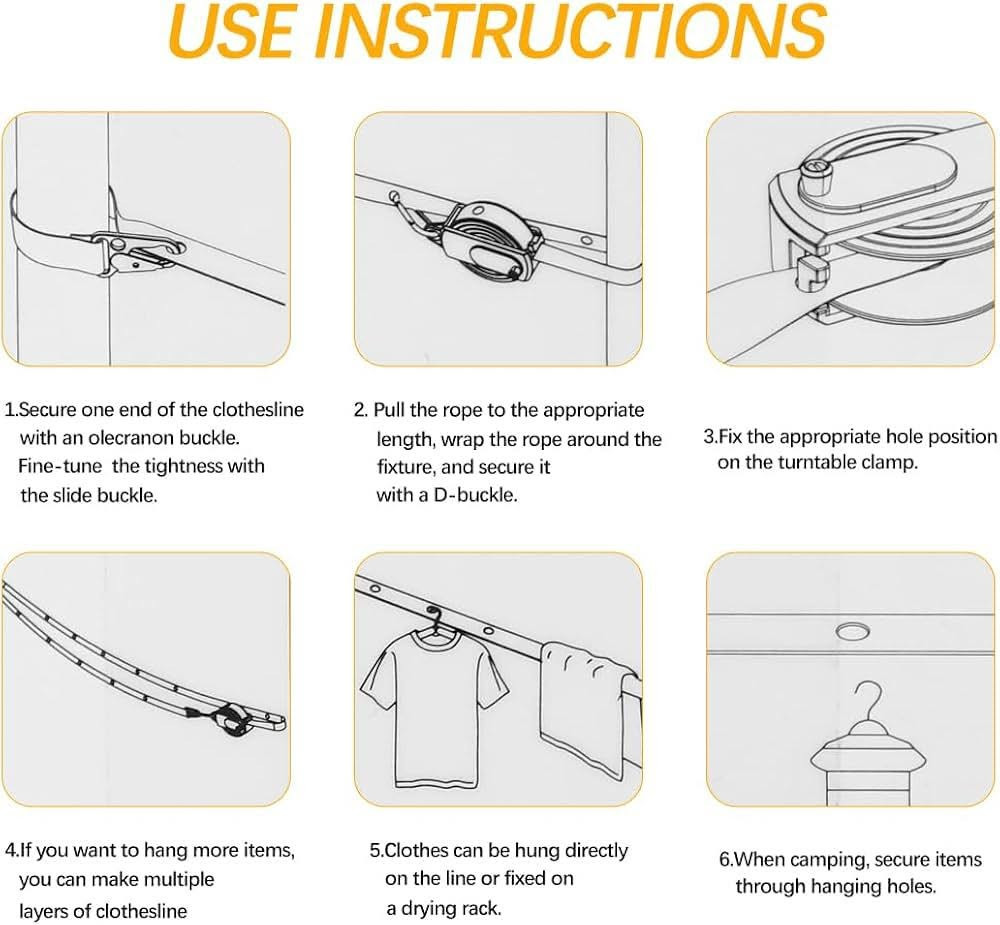 USE INSTRUCTIONS

1.Secure one end of the clothesline with an olecranon buckle. Fine-tune the tightness with the slide buckle.

2. Pull the rope to the appropriate length, wrap the rope around the fixture, and secure it with a D-buckle.

3.Fix the appropriate hole position on the turntable clamp.

4.If you want to hang more items, you can make multiple layers of clothesline

5.Clothes can be hung directly on the line or fixed on a drying rack.

6.When camping, secure items through hanging holes.