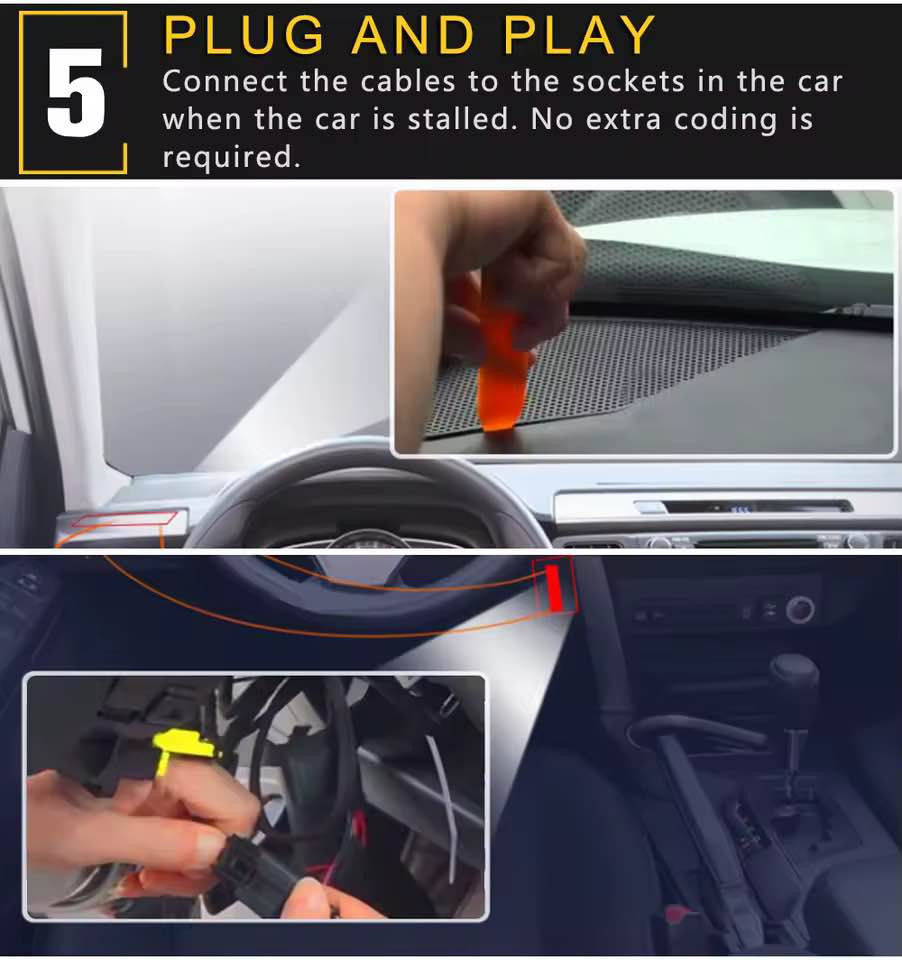 5

PLUG AND PLAY

Connect the cables to the sockets in the car when the car is stalled. No extra coding is required.