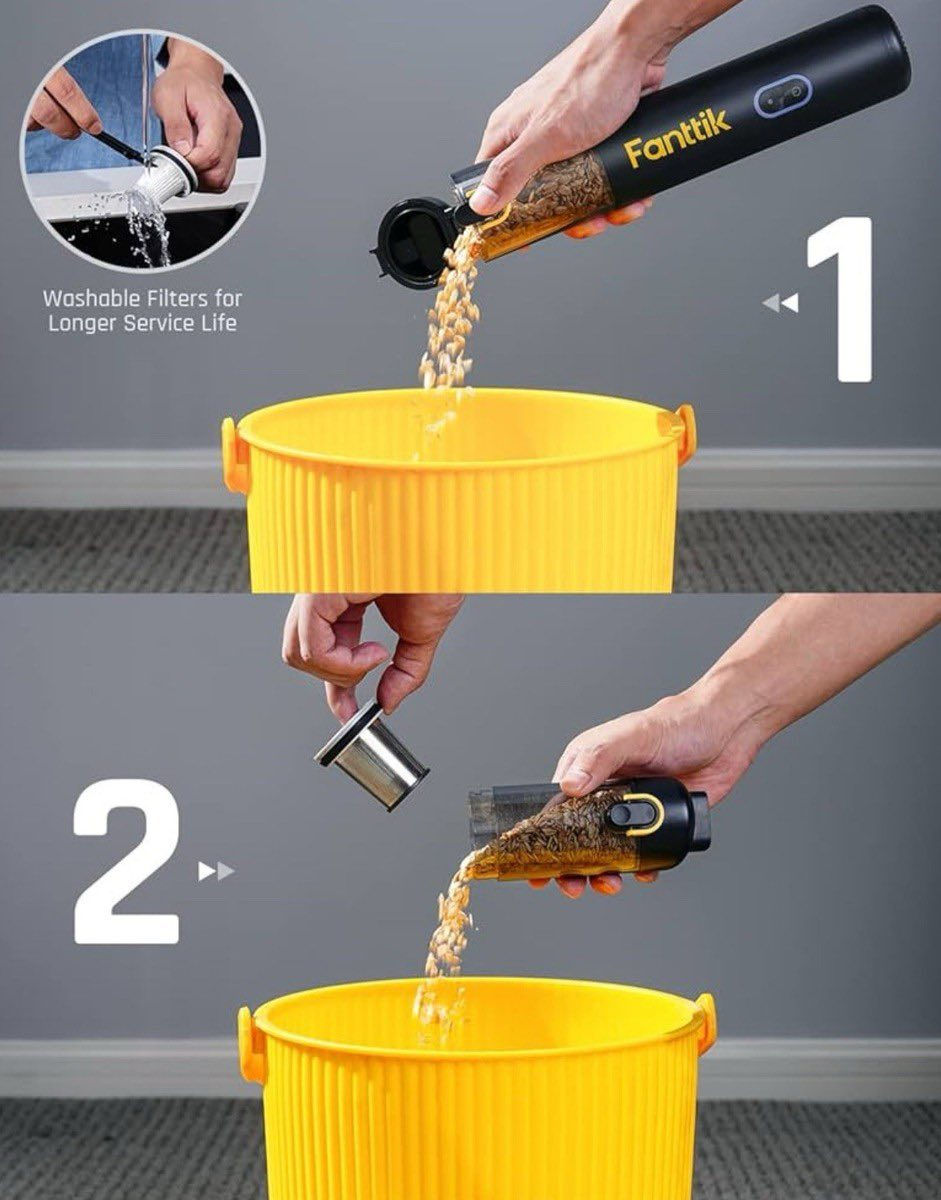 Washable Filters for Longer Service Life

Fanttik

1

2