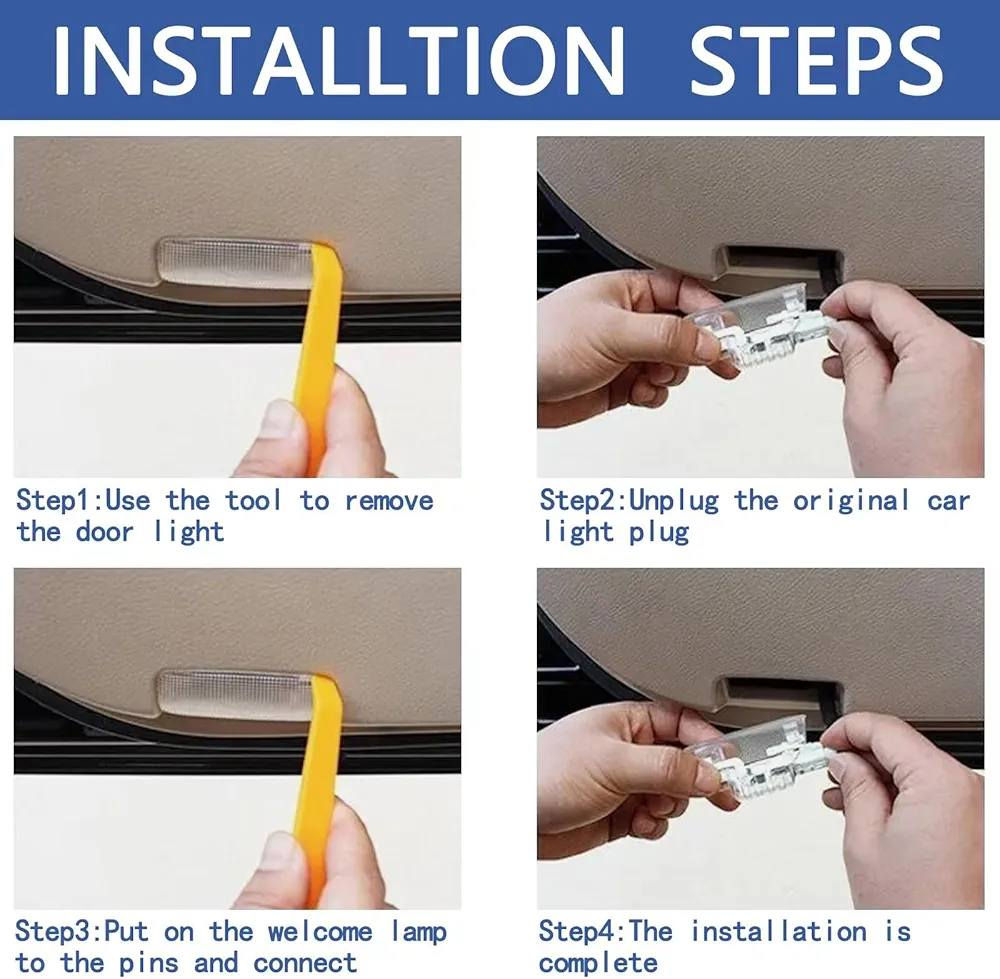 INSTALLTION STEPS

Step1:Use the tool to remove the door light

Step2:Unplug the original car light plug

Step3:Put on the welcome lamp to the pins and connect

Step4:The installation is complete