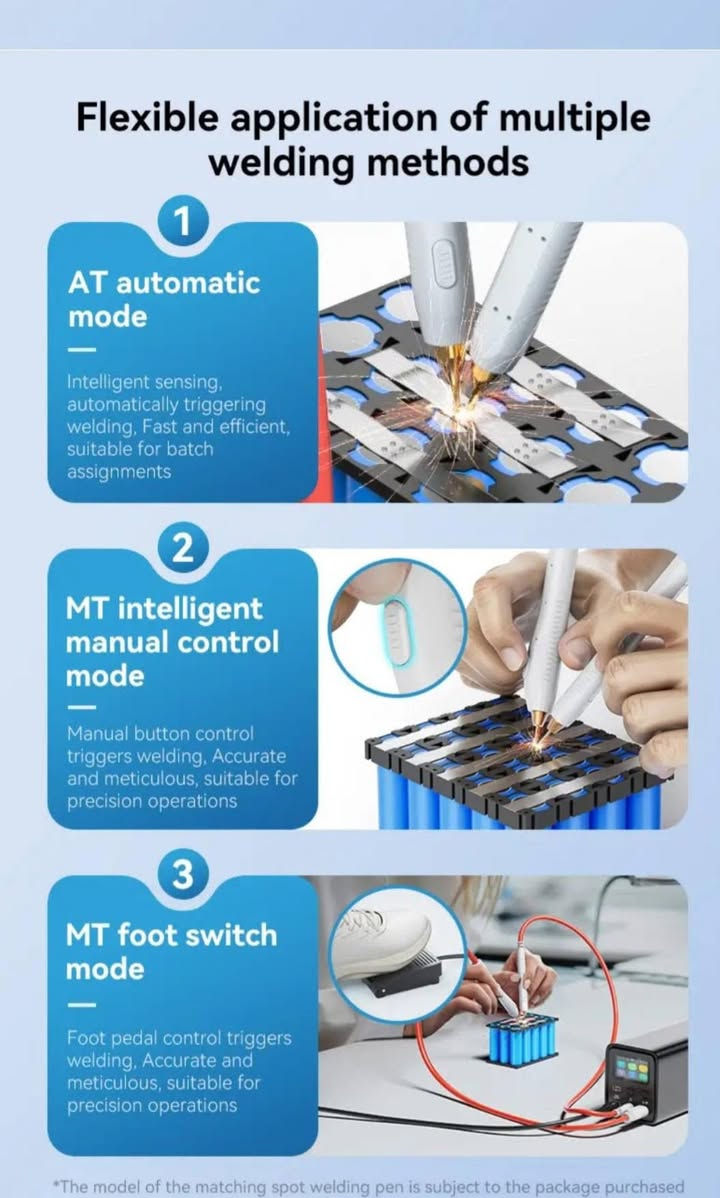 Flexible application of multiple welding methods

1

AT automatic mode

Intelligent sensing, automatically triggering welding, Fast and efficient, suitable for batch assignments

2

MT intelligent manual control mode

Manual button control triggers welding, Accurate and meticulous, suitable for precision operations

3

MT foot switch mode

Foot pedal control triggers welding, Accurate and meticulous, suitable for precision operations

*The model of the matching spot welding pen is subject to the package purchased