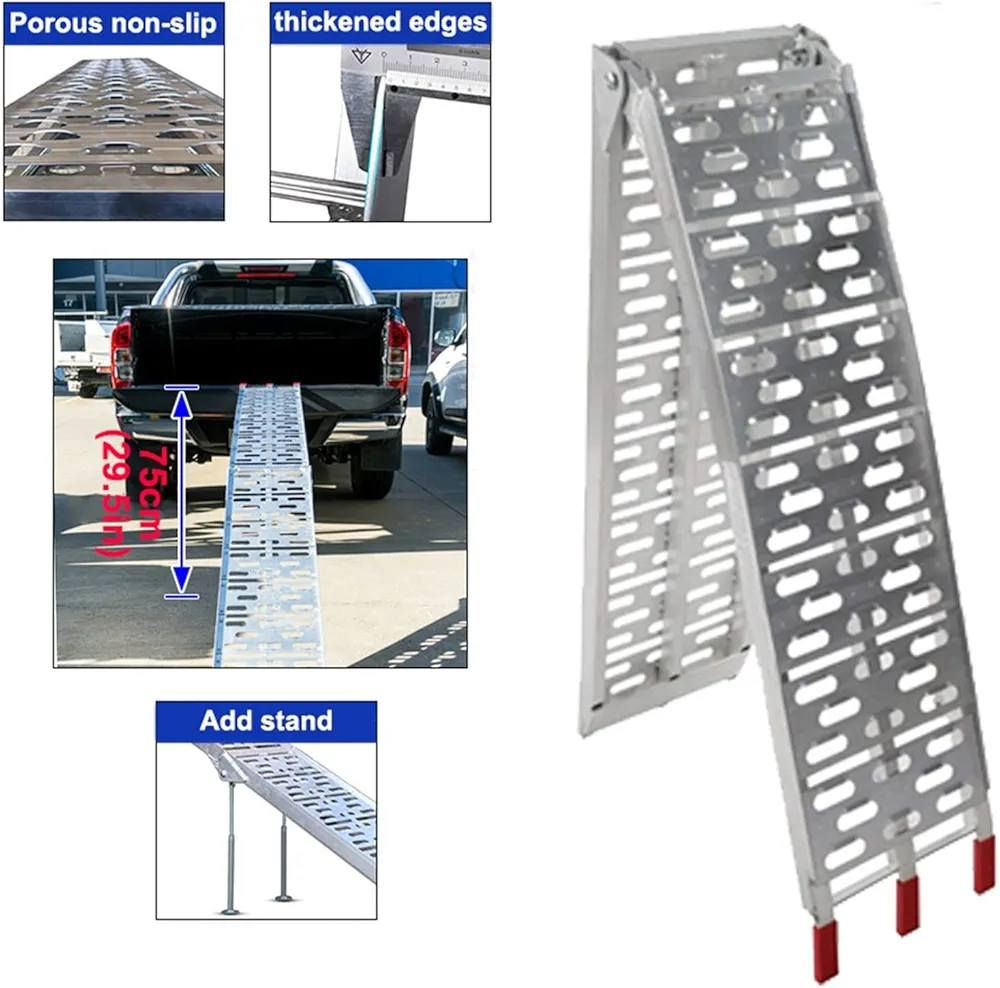 Porous non-slip

thickened edges

75cm (29.5in)

Add stand