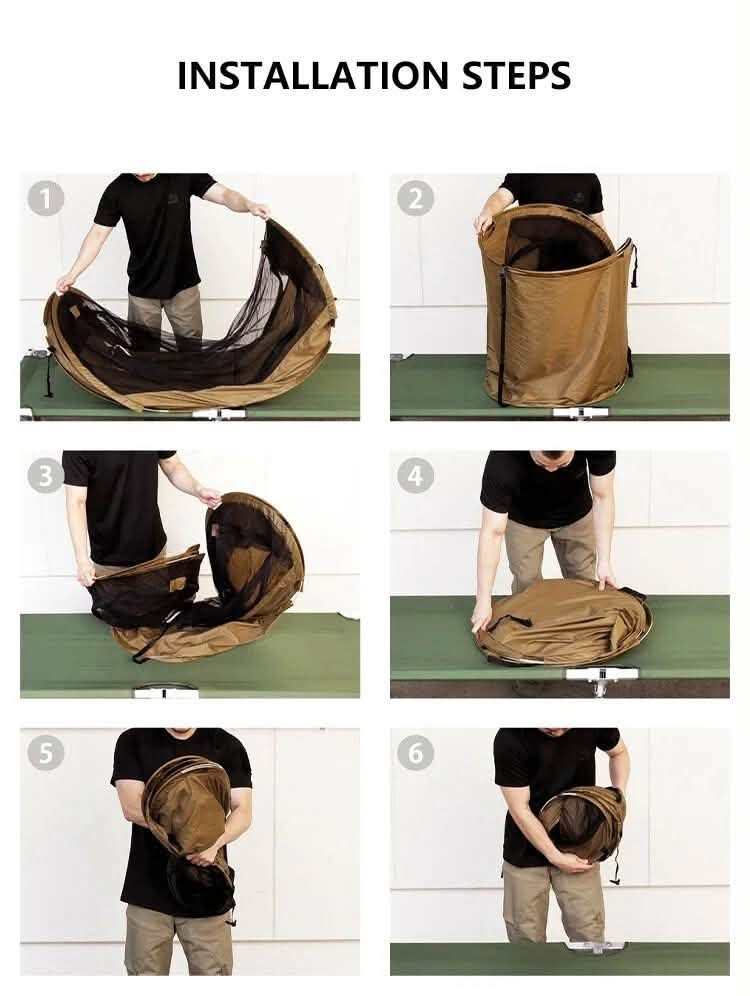 INSTALLATION STEPS

1

2

3

4

5

6