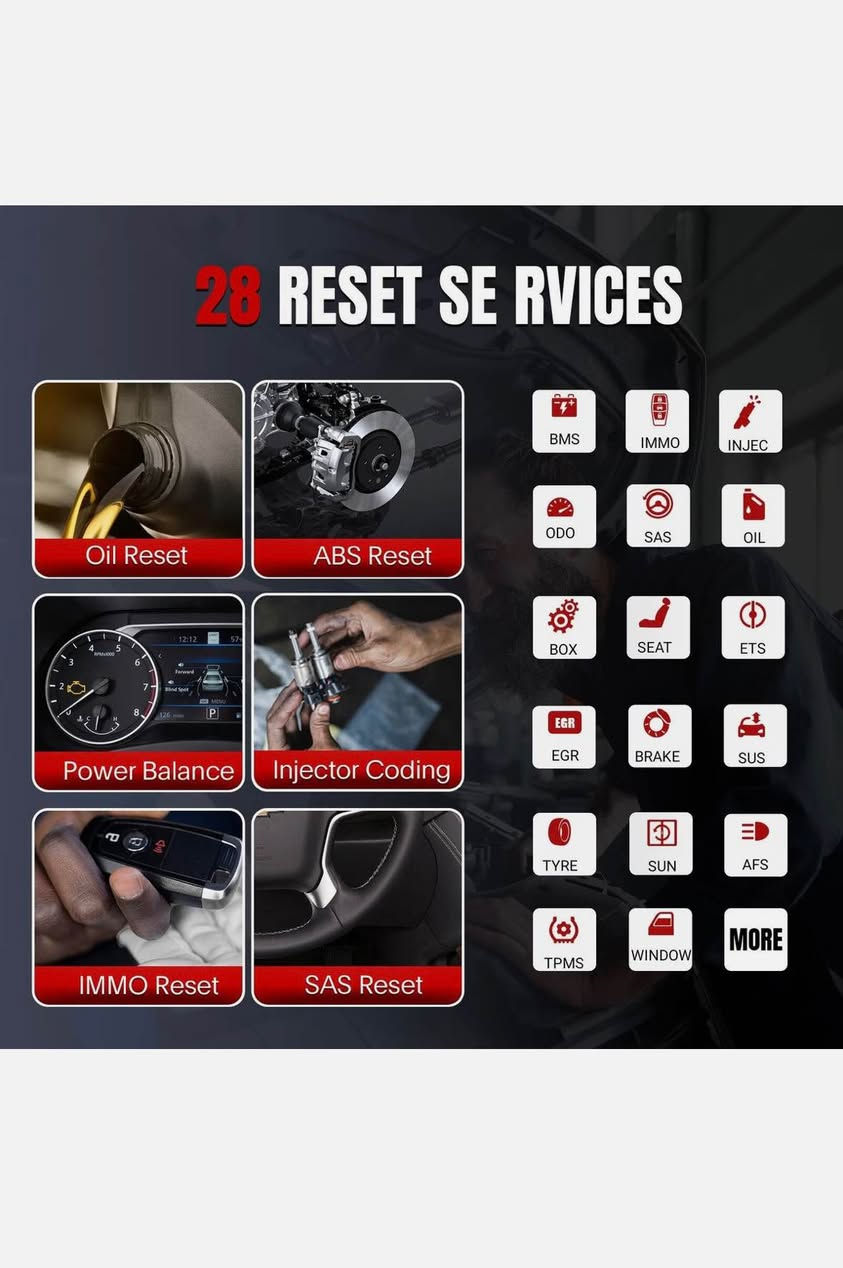 28 RESET SE RVICES

Oil Reset

ABS Reset

Power Balance

Injector Coding

IMMO Reset

SAS Reset

BMS

IMMO

INJEC

ODO

SAS

OIL

BOX

SEAT

ETS

EGR

EGR

BRAKE

SUS

TYRE

SUN

AFS

TPMS

WINDOW

MORE