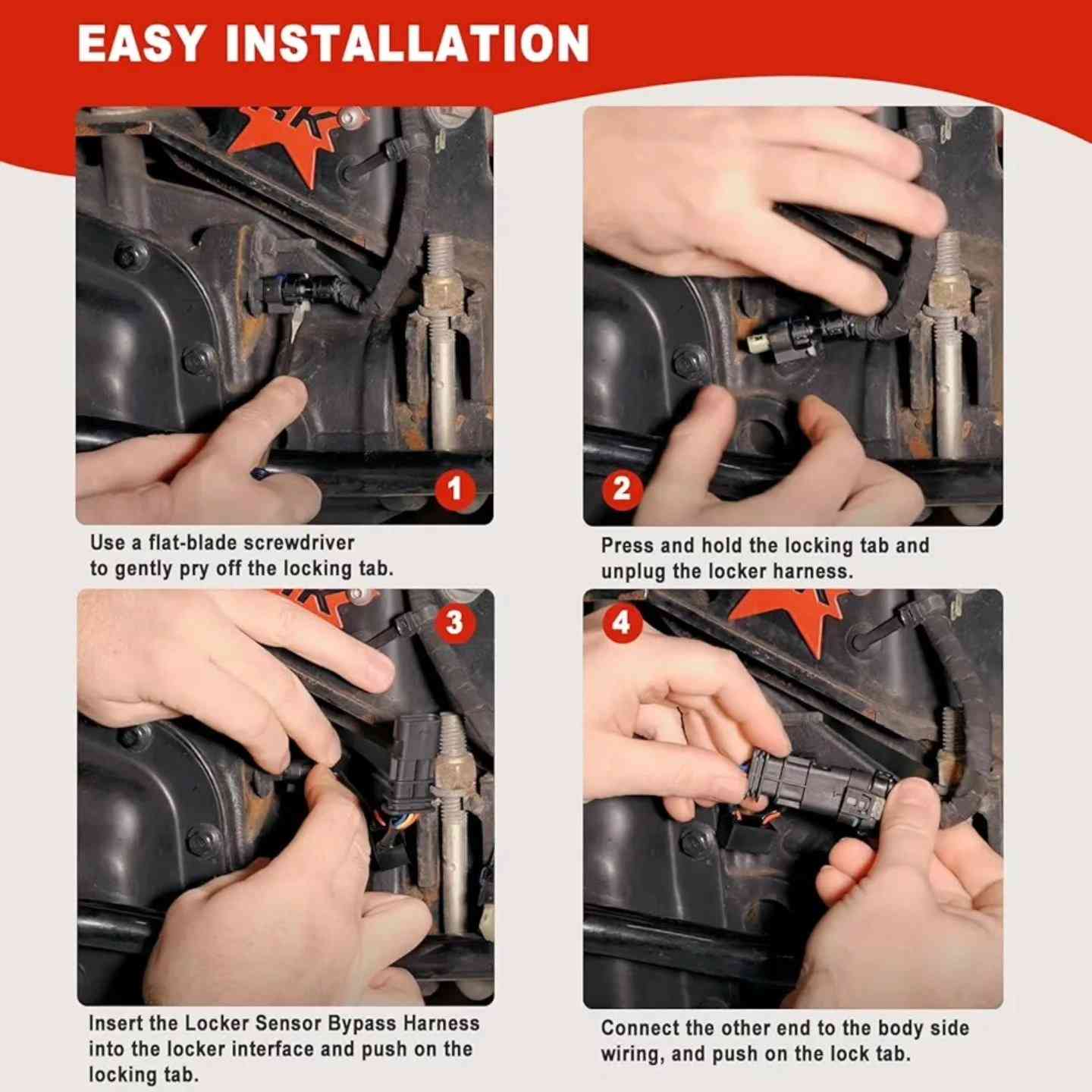 EASY INSTALLATION

1

Use a flat-blade screwdriver to gently pry off the locking tab.

2

Press and hold the locking tab and unplug the locker harness.

3

Insert the Locker Sensor Bypass Harness into the locker interface and push on the locking tab.

4

Connect the other end to the body side wiring, and push on the lock tab.