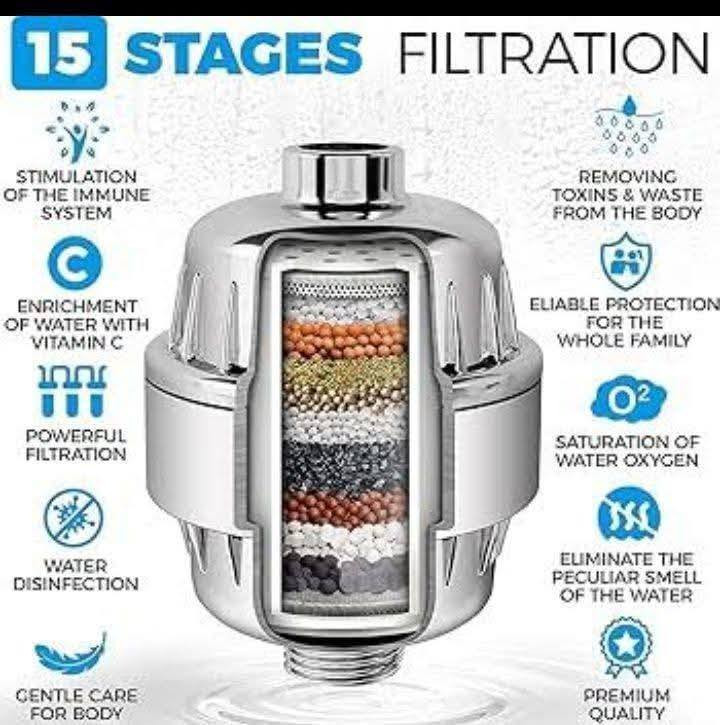 15 STAGES FILTRATION

STIMULATION OF THE IMMUNE SYSTEM

C

ENRICHMENT OF WATER WITH VITAMIN C

POWERFUL FILTRATION

WATER DISINFECTION

GENTLE CARE FOR BODY

REMOVING TOXINS & WASTE FROM THE BODY

ELIABLE PROTECTION FOR THE WHOLE FAMILY

$O^2$

SATURATION OF WATER OXYGEN

ELIMINATE THE PECULIAR SMELL OF THE WATER

PREMIUM QUALITY