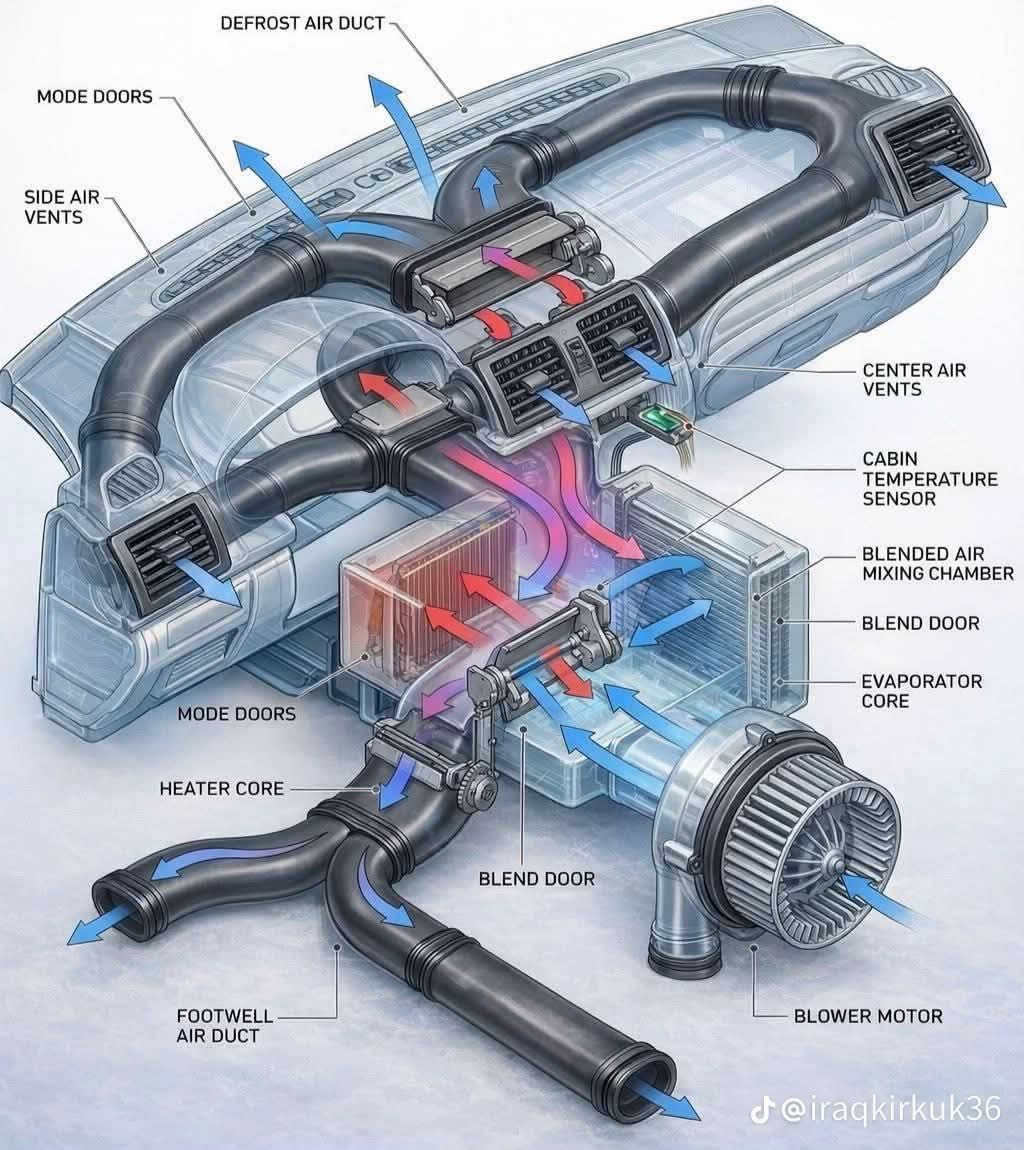 DEFROST AIR DUCT

MODE DOORS

SIDE AIR VENTS

CENTER AIR VENTS

CABIN TEMPERATURE SENSOR

BLENDED AIR MIXING CHAMBER

BLEND DOOR

EVAPORATOR CORE

MODE DOORS

HEATER CORE

BLEND DOOR

FOOTWELL AIR DUCT

BLOWER MOTOR

@iraqkirkuk36