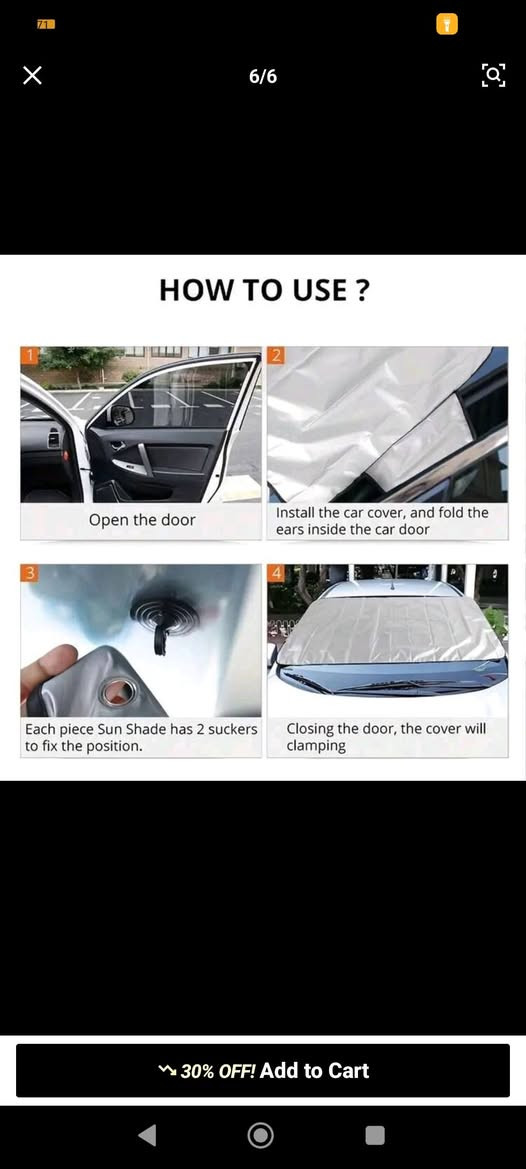 71

6/6

HOW TO USE ?

1

Open the door

2

Install the car cover, and fold the ears inside the car door

3

Each piece Sun Shade has 2 suckers to fix the position.

4

Closing the door, the cover will clamping

30% OFF! Add to Cart