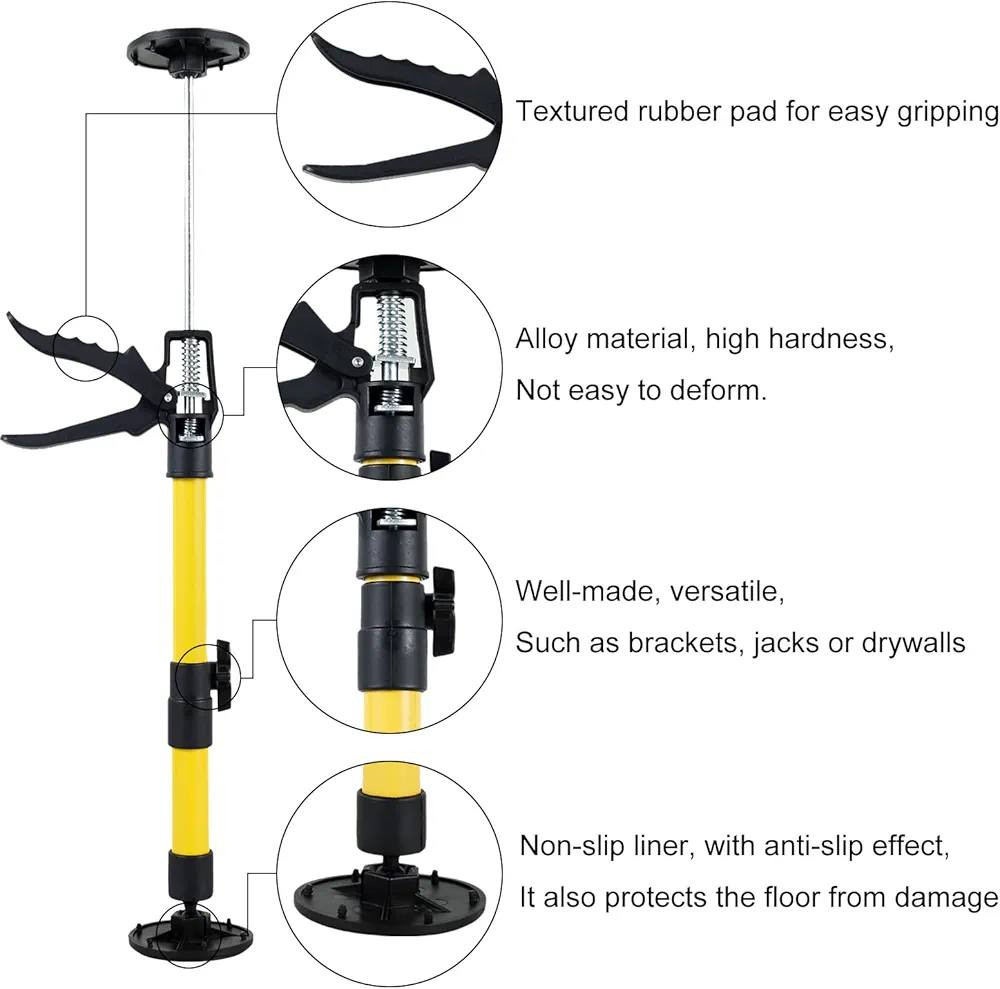 Textured rubber pad for easy gripping

Alloy material, high hardness,
Not easy to deform.

Well-made, versatile,
Such as brackets, jacks or drywalls

Non-slip liner, with anti-slip effect,
It also protects the floor from damage